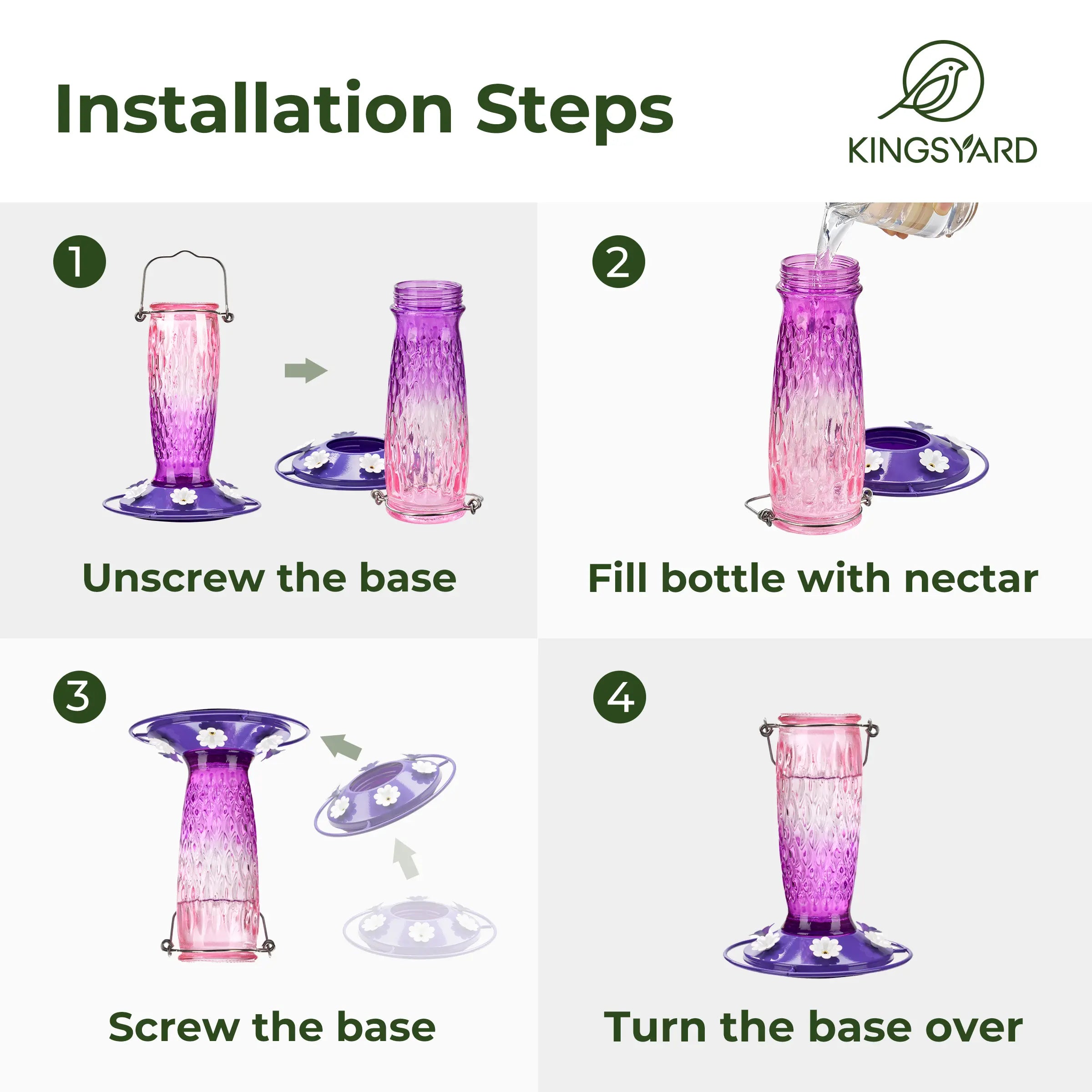 Installation Steps

KINGSYARD

1

Unscrew the base

2

Fill bottle with nectar

3

Screw the base

4

Turn the base over